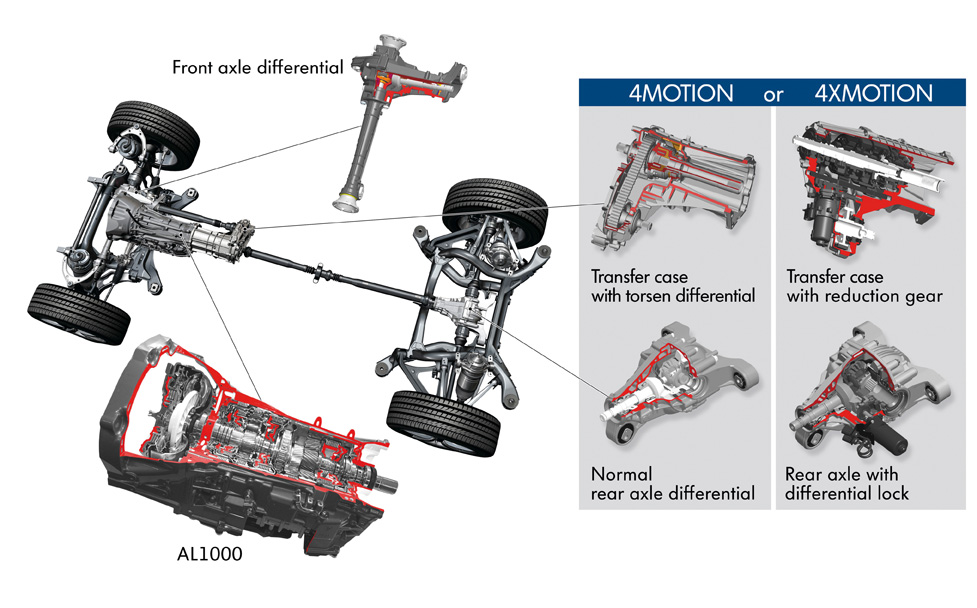 Front axle differential

4MOTION or 4XMOTION

Transfer case with torsen differential

Transfer case with reduction gear

Normal rear axle differential

Rear axle with differential lock

AL1000